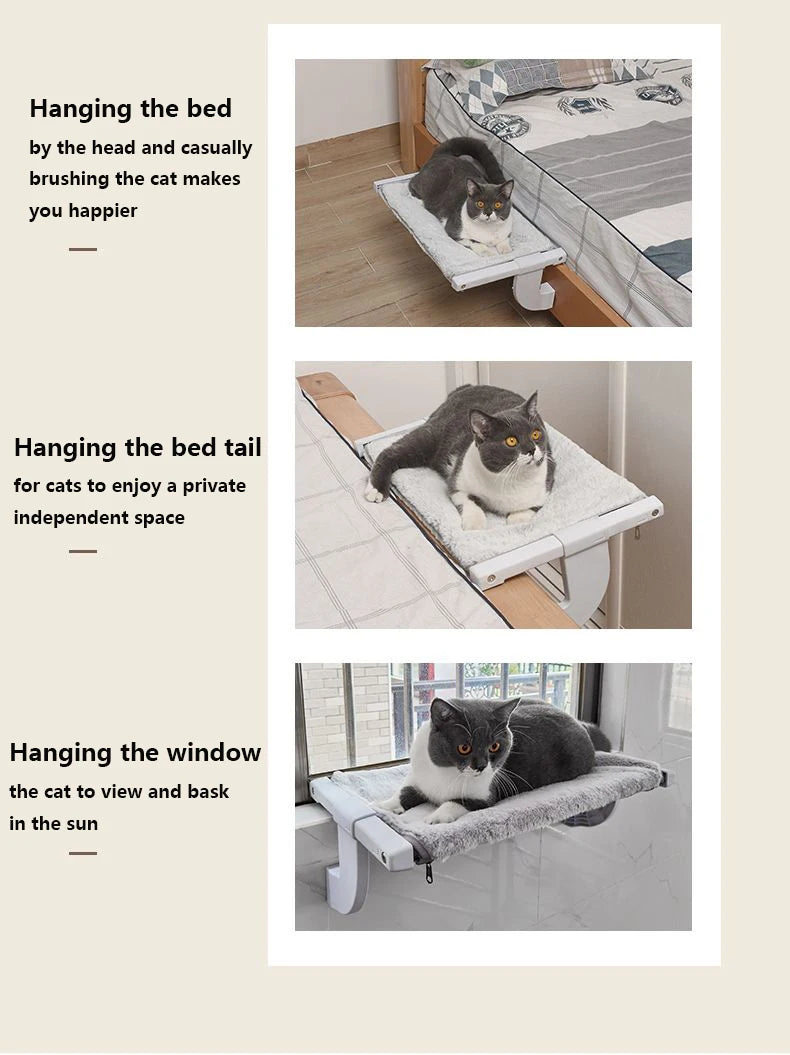 Hanging the bed

by the head and casually brushing the cat makes you happier

Hanging the bed tail

for cats to enjoy a private independent space

Hanging the window

the cat to view and bask in the sun