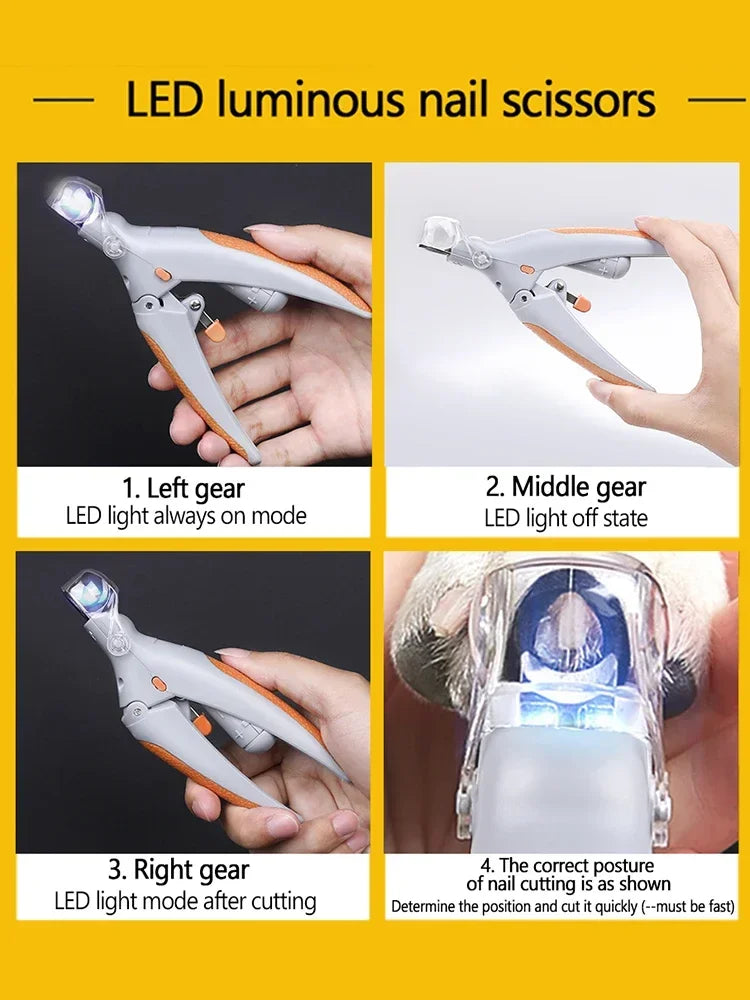 LED luminous nail scissors

1. Left gear
LED light always on mode

2. Middle gear
LED light off state

3. Right gear
LED light mode after cutting

4. The correct posture of nail cutting is as shown
Determine the position and cut it quickly (--must be fast)